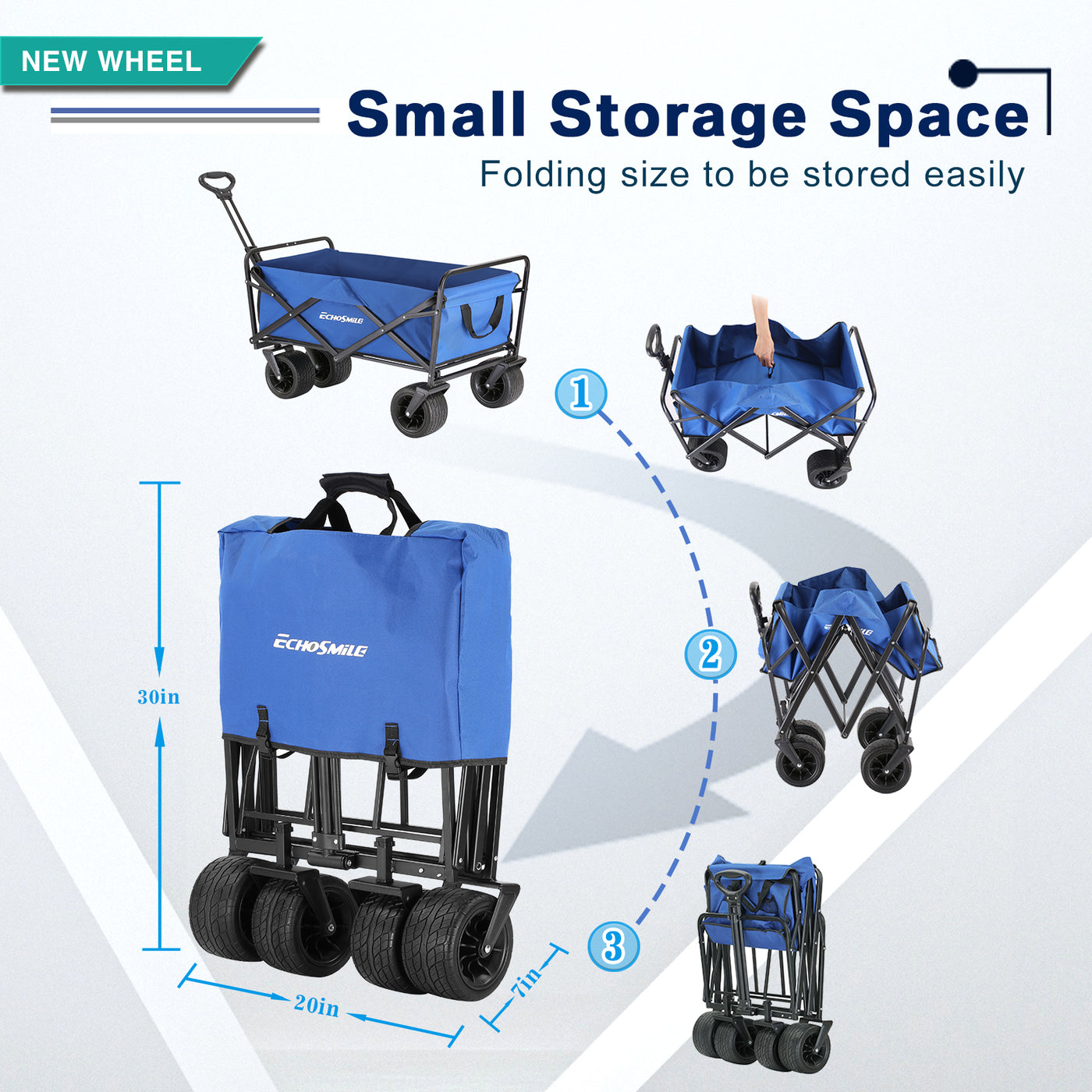 NEW WHEEL

Small Storage Space

Folding size to be stored easily

ECHOSMILE

1

2

3

ECHOSMILE

30in

20in

7in